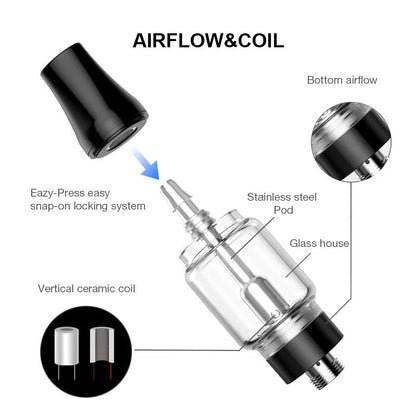 AIRFLOW&COIL

Bottom airflow

Eazy-Press easy snap-on locking system

Stainless steel Pod

Glass house

Vertical ceramic coil