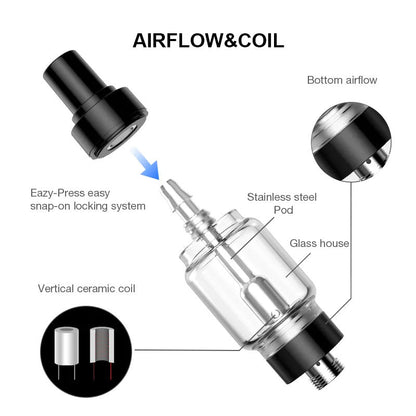 AIRFLOW&COIL

Bottom airflow

Eazy-Press easy snap-on locking system

Stainless steel Pod

Glass house

Vertical ceramic coil