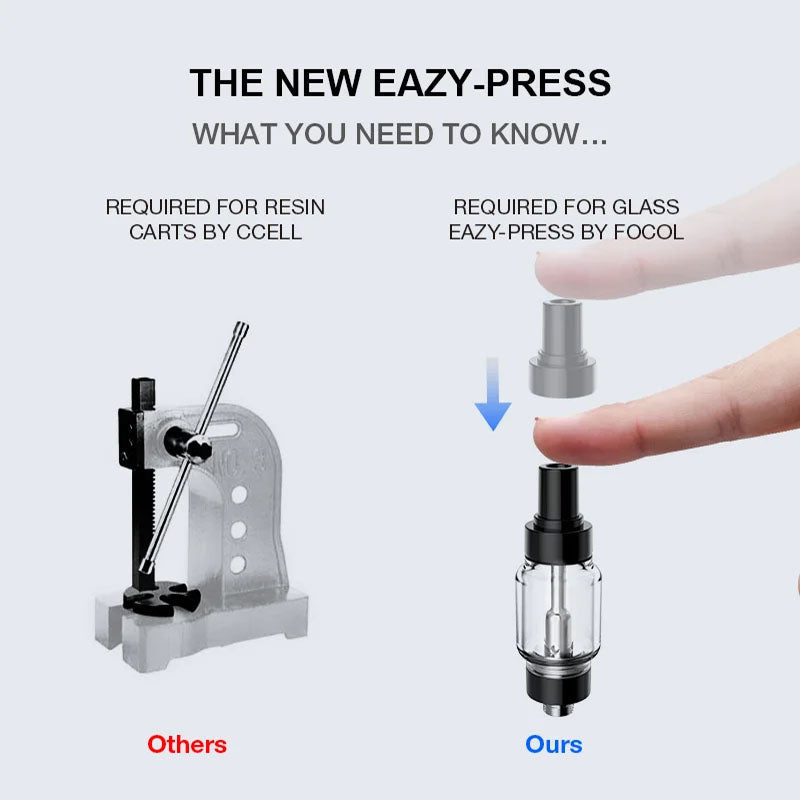 THE NEW EAZY-PRESS
WHAT YOU NEED TO KNOW...

REQUIRED FOR RESIN CARTS BY CCELL

REQUIRED FOR GLASS EAZY-PRESS BY FOCOL

Others

Ours